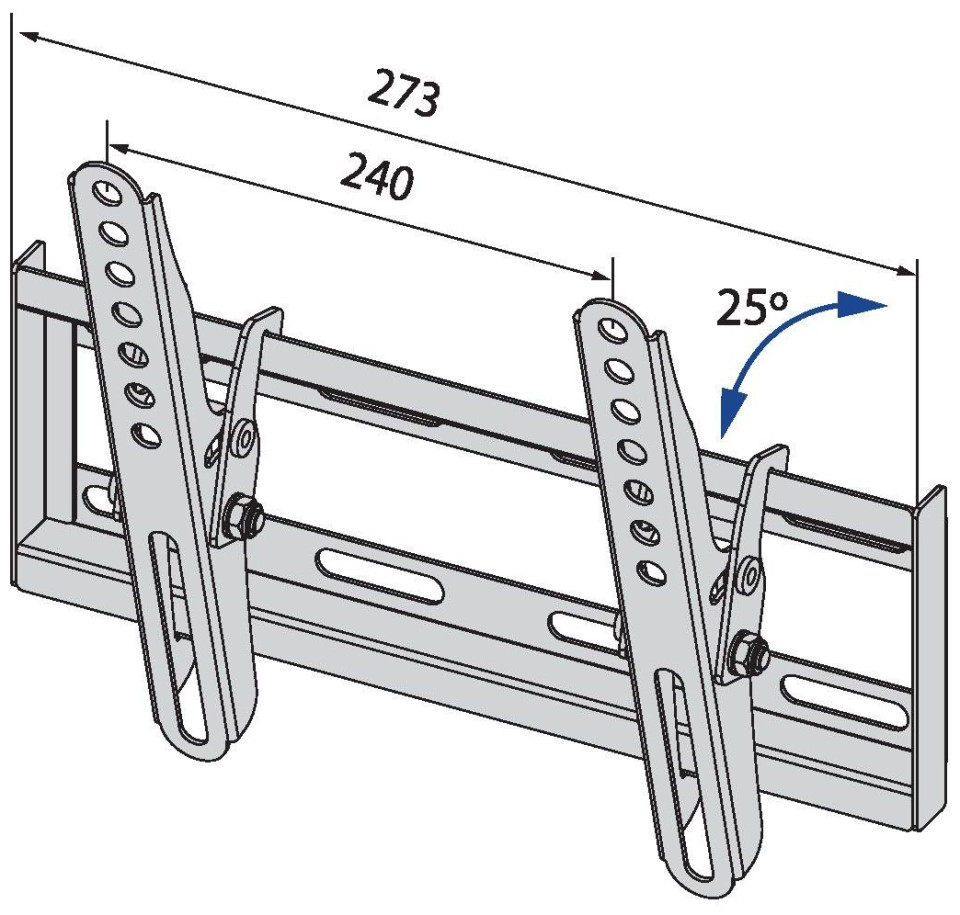 273
240
25°