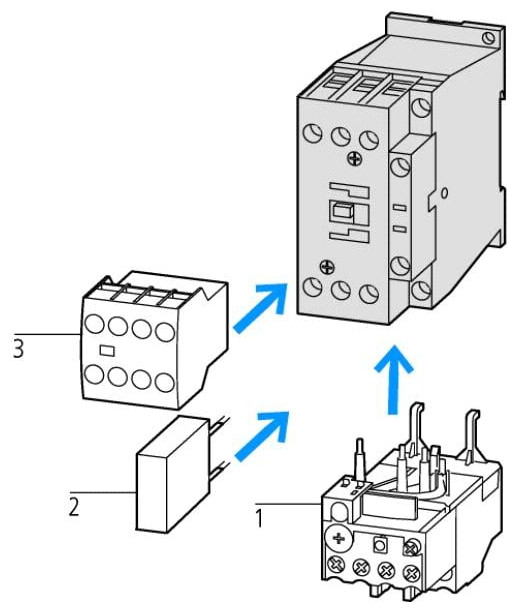 3

2

1