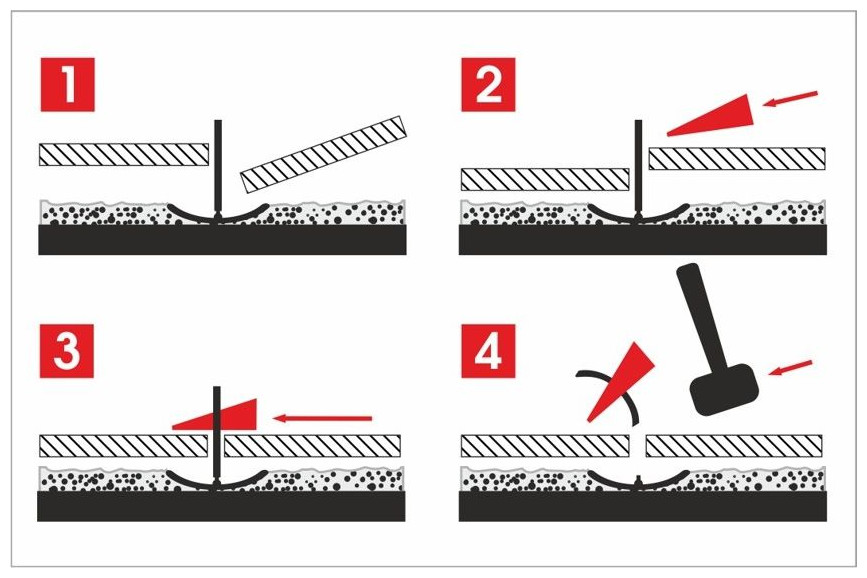 1

2

3

4