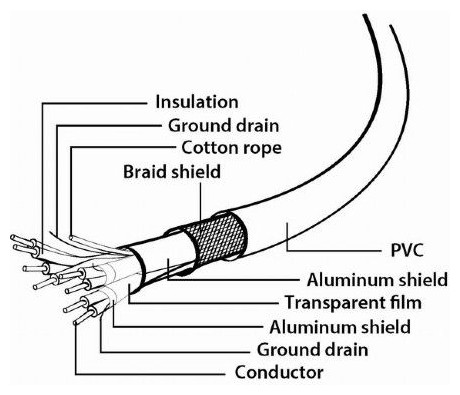 Insulation
Ground drain
Cotton rope
Braid shield
PVC
Aluminum shield
Transparent film
Aluminum shield
Ground drain
Conductor