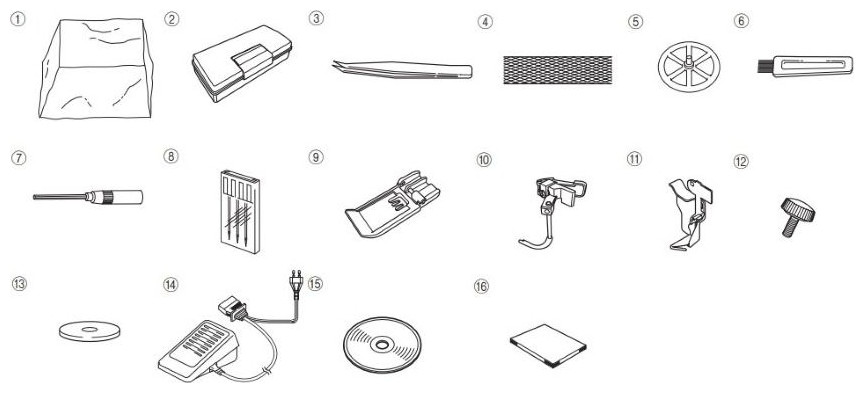 ①
②
③
④
⑤
⑥
⑦
⑧
⑨
⑩
⑪
⑫
⑬
⑭
⑮
⑯