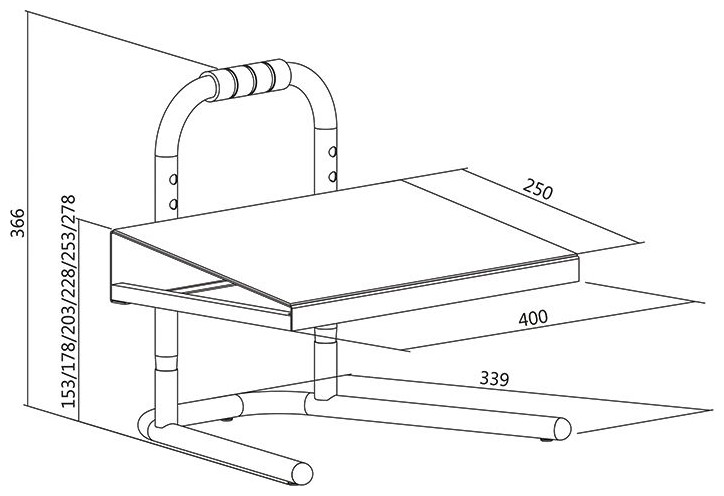 366

153/178/203/228/253/278

250

400

339