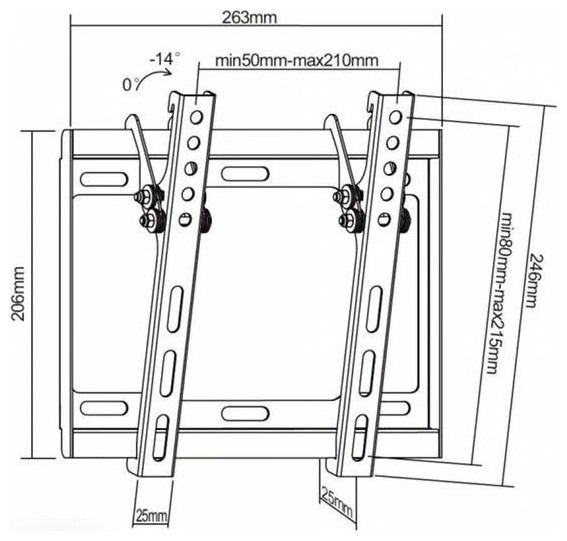 263mm
-14°
0°
min50mm-max210mm
206mm
min80mm-max215mm
246mm
25mm
25mm