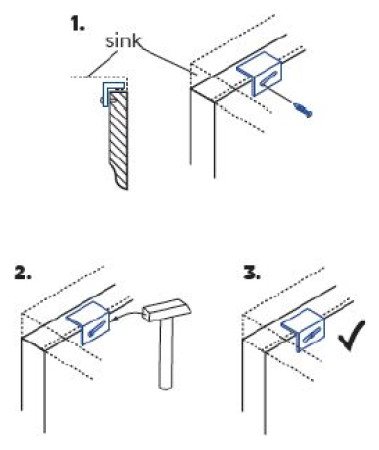 1.

sink

2.

3.