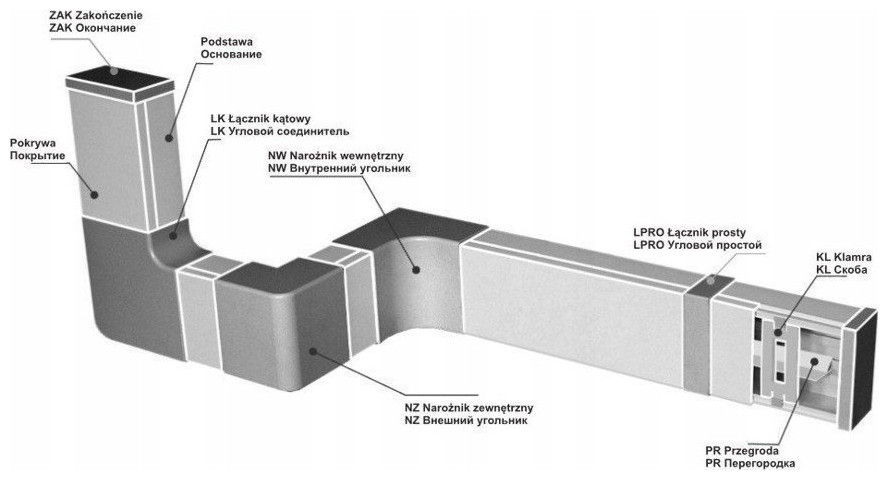 ZAK Zakończenie
ZAK Окончание

Podstawa
Основание

LK Łącznik kątowy
LK Угловой соединитель

Pokrywa
Покрытие

NW Narożnik wewnętrzny
NW Внутренний угольник

LPRO Łącznik prosty
LPRO Угловой простой

KL Klamra
KL Скоба

NZ Narożnik zewnętrzny
NZ Внешний угольник

PR Przegroda
PR Перегородка