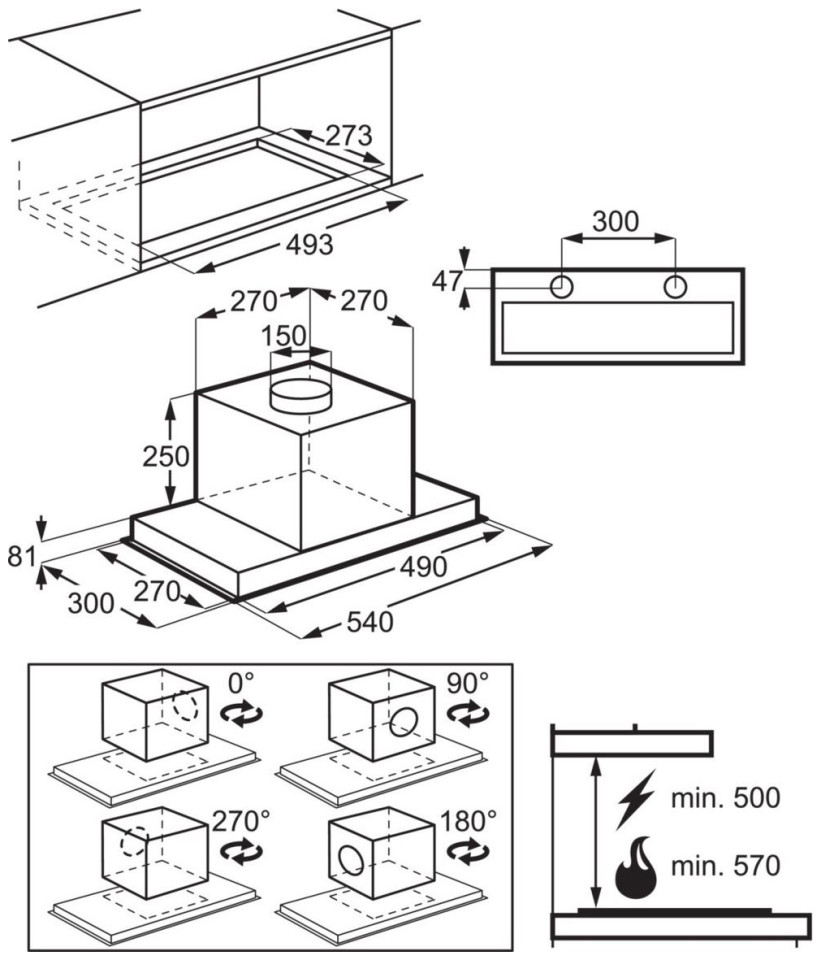 273
493
300
47
270
270
150
250
81
300
270
490
540
0°
90°
270°
180°
min. 500
min. 570