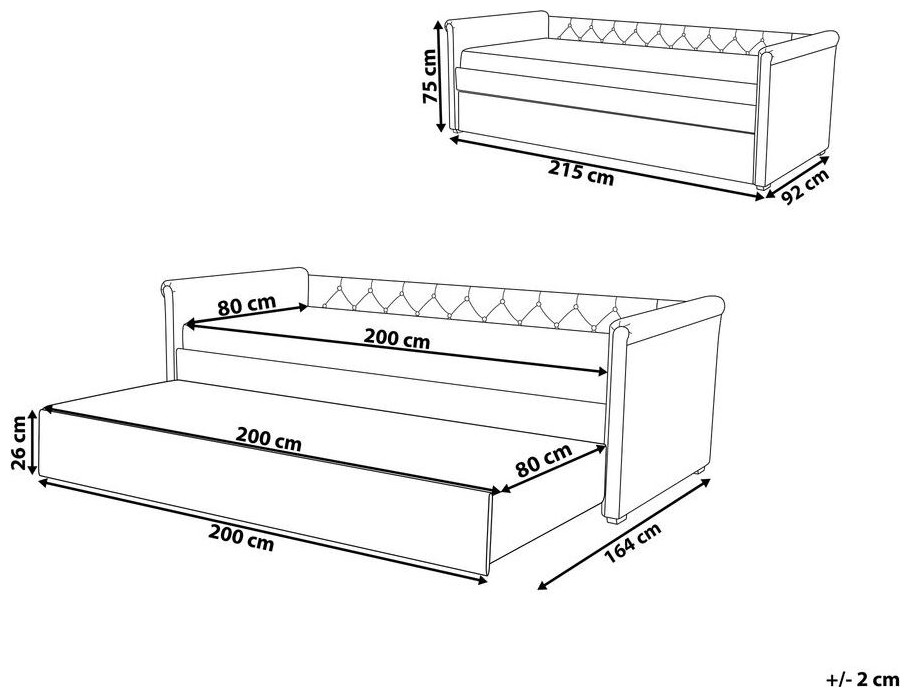 75 cm

215 cm

92 cm

80 cm

200 cm

26 cm

200 cm

80 cm

200 cm

164 cm

+/- 2 cm