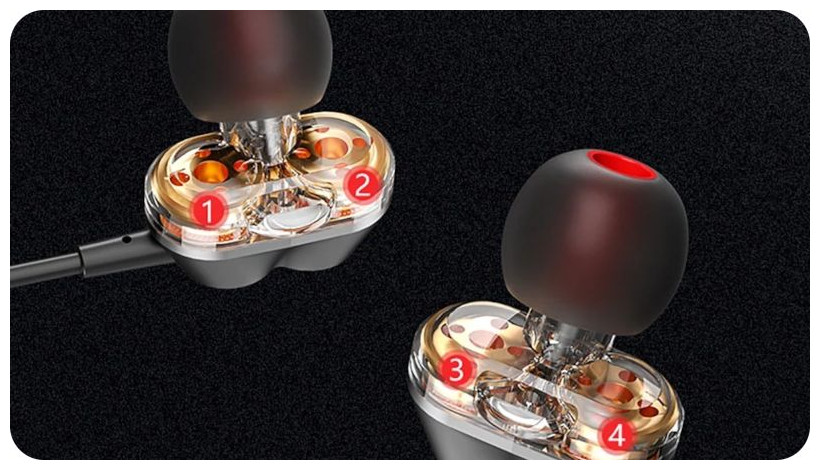 1
2
3
4