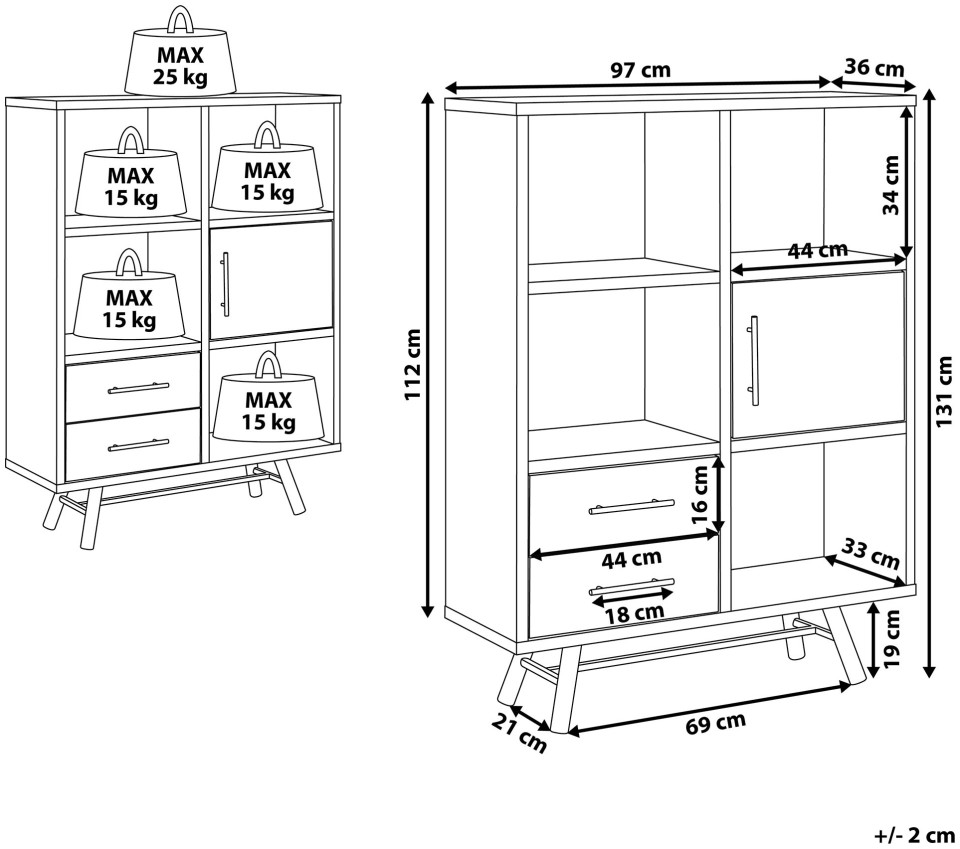 MAX
25 kg

MAX
15 kg

MAX
15 kg

MAX
15 kg

MAX
15 kg

97 cm

36 cm

34 cm

44 cm

112 cm

131 cm

16 cm

44 cm

18 cm

33 cm

19 cm

21 cm

69 cm

+/- 2 cm