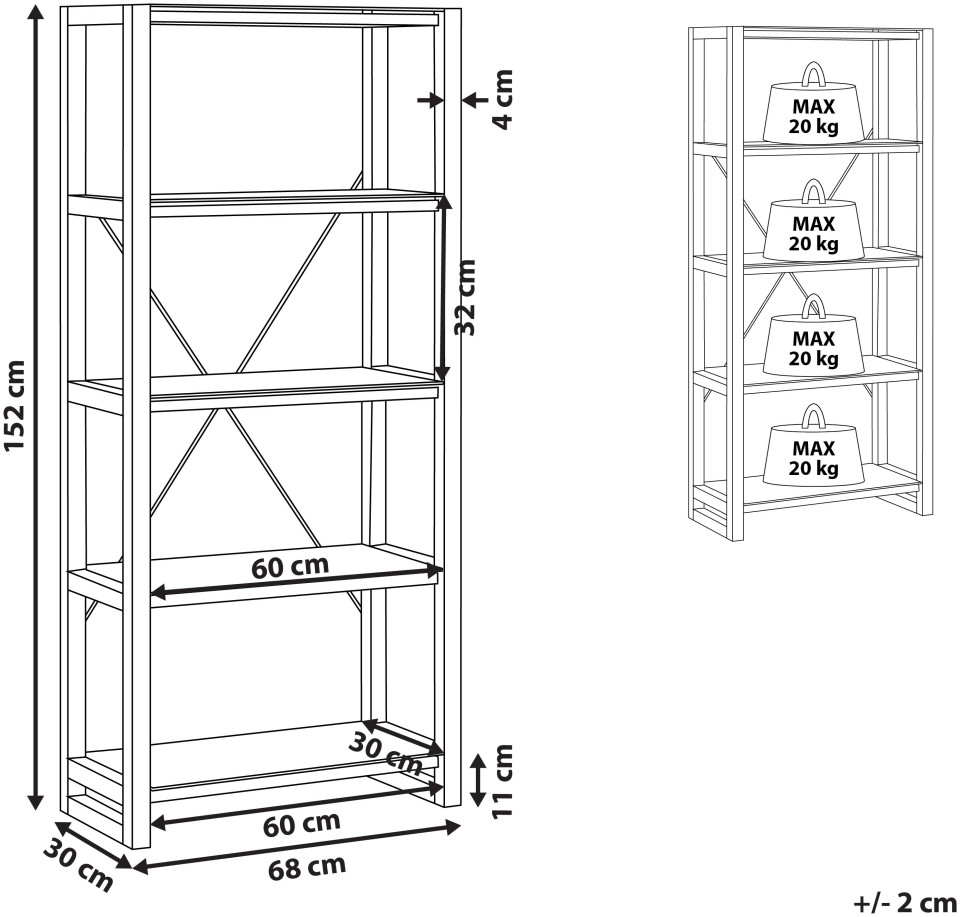 152 cm
4 cm
32 cm
60 cm
30 cm
11 cm
60 cm
30 cm
68 cm
MAX
20 kg
MAX
20 kg
MAX
20 kg
MAX
20 kg
+/- 2 cm