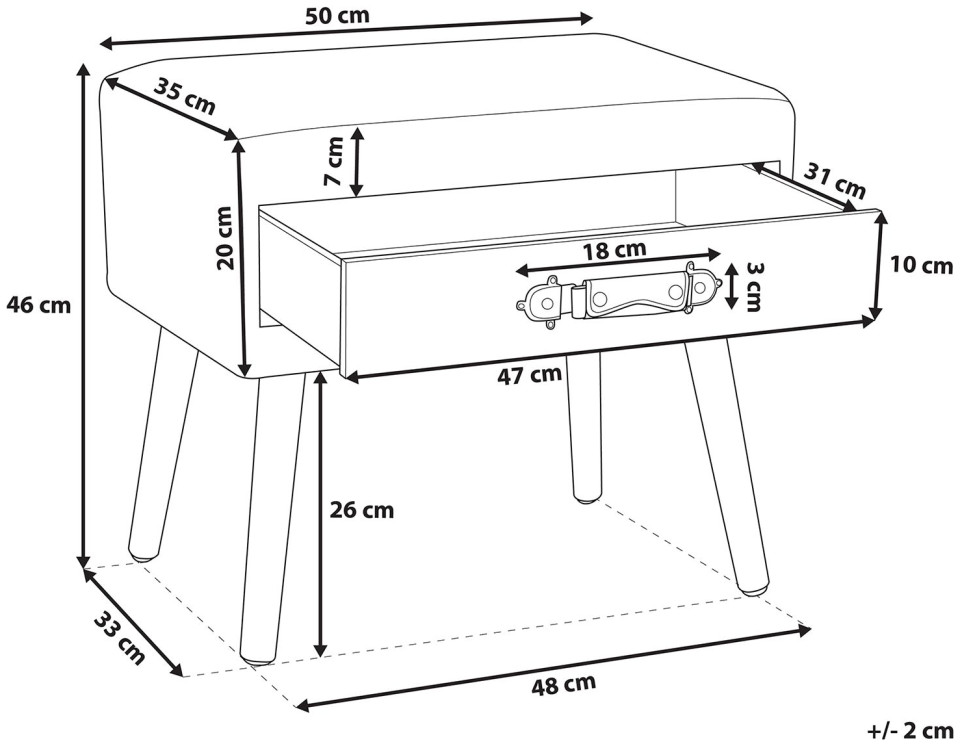 50 cm
35 cm
7 cm
31 cm
20 cm
18 cm
3 cm
10 cm
46 cm
47 cm
26 cm
33 cm
48 cm
+/- 2 cm