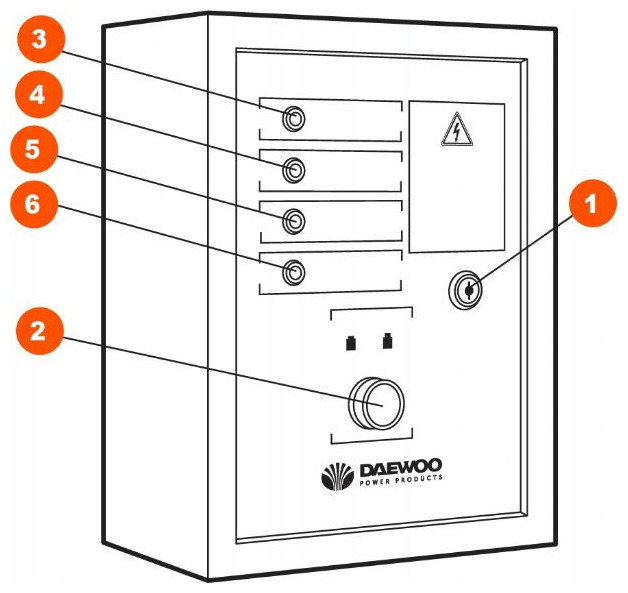 3
4
5
6
1
2
DAEWOO
POWER PRODUCTS