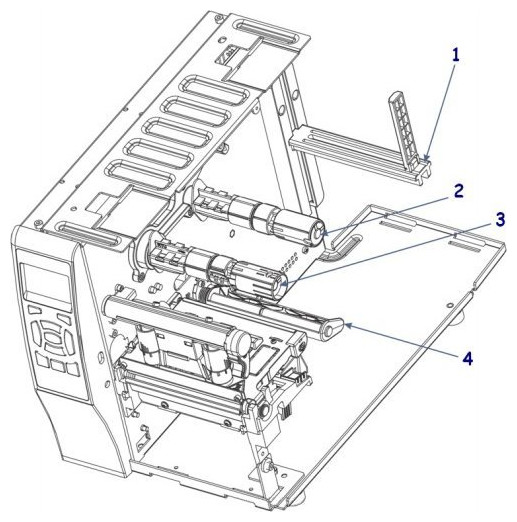 1

2

3

4