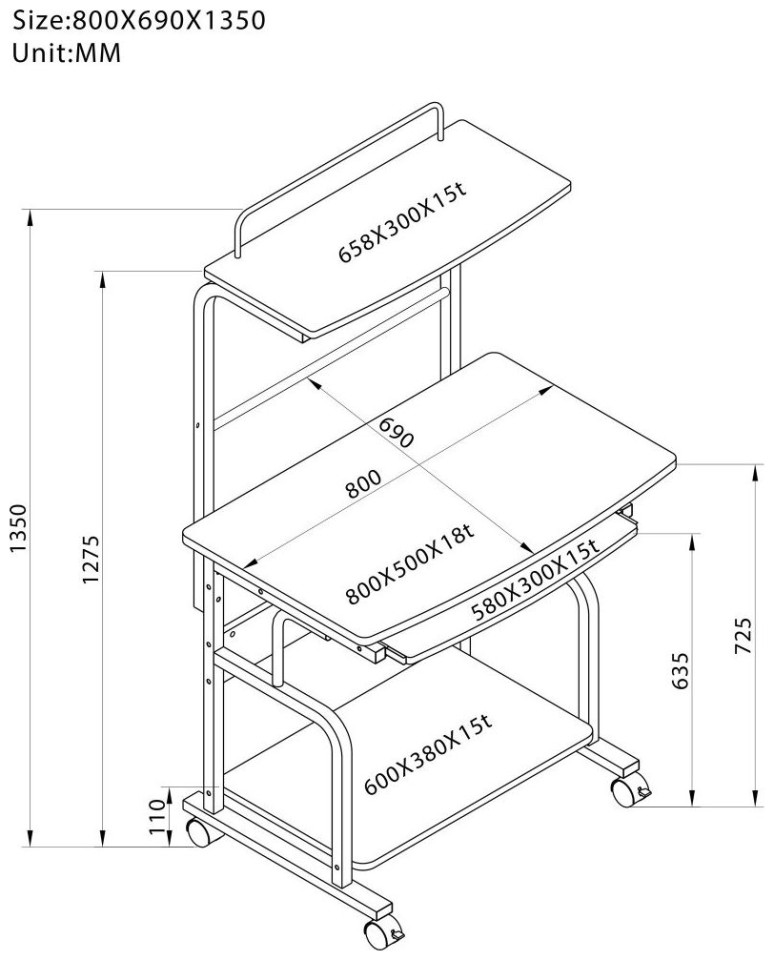 Size:800X690X1350
Unit:MM

658X300X15t

690

800

800X500X18t

580X300X15t

600X380X15t

1350

1275

110

635

725