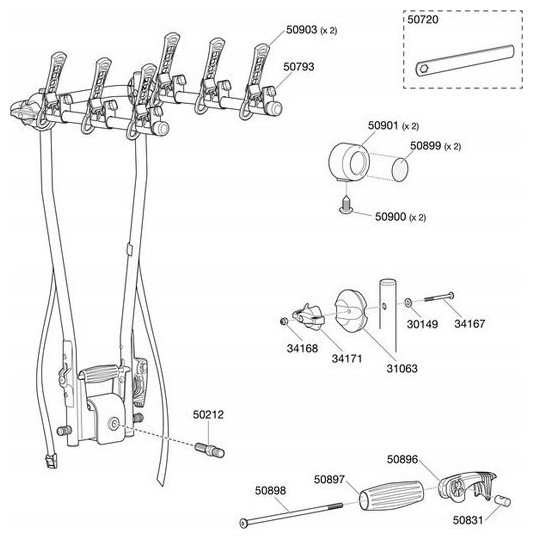 50903 (x 2)

50793

50720

50901 (x 2)

50899 (x 2)

50900 (x 2)

30149

34167

34168

34171

31063

50212

50896

50897

50898

50831