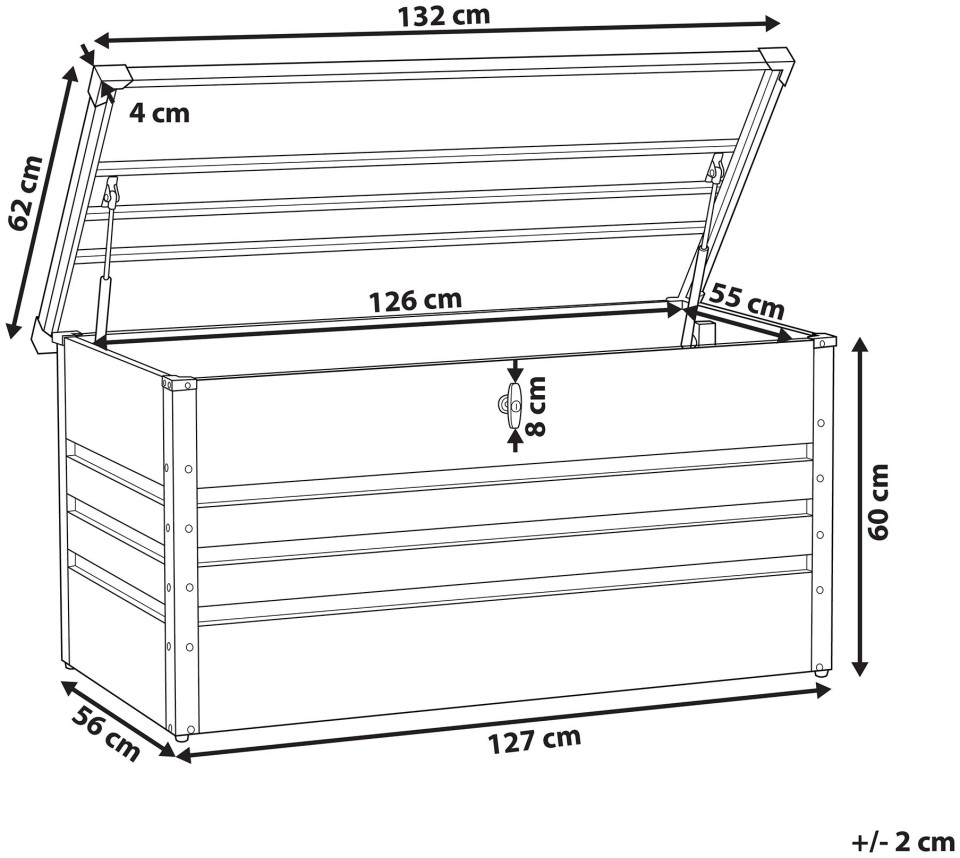 132 cm
4 cm
62 cm
126 cm
55 cm
8 cm
60 cm
56 cm
127 cm
+/- 2 cm