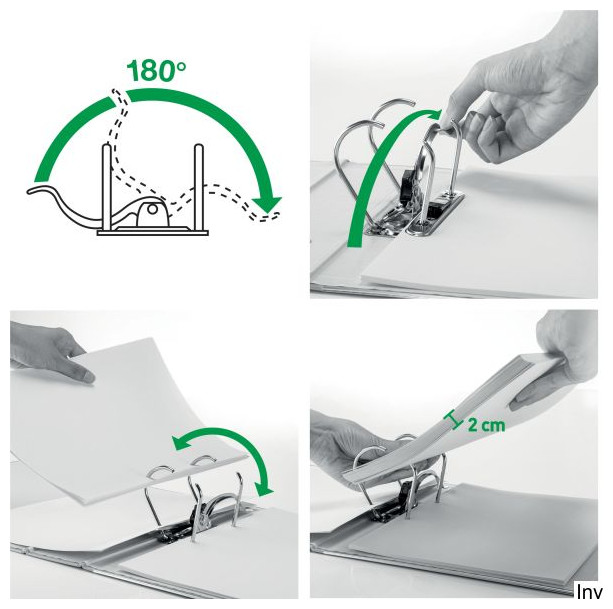 180°

2 cm

Inv