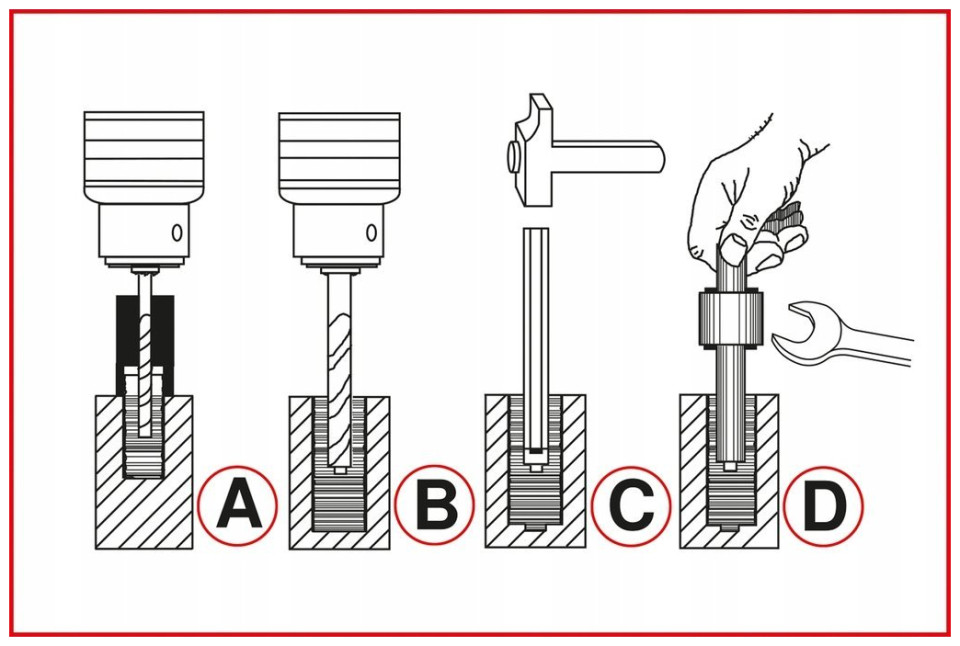 A B C D