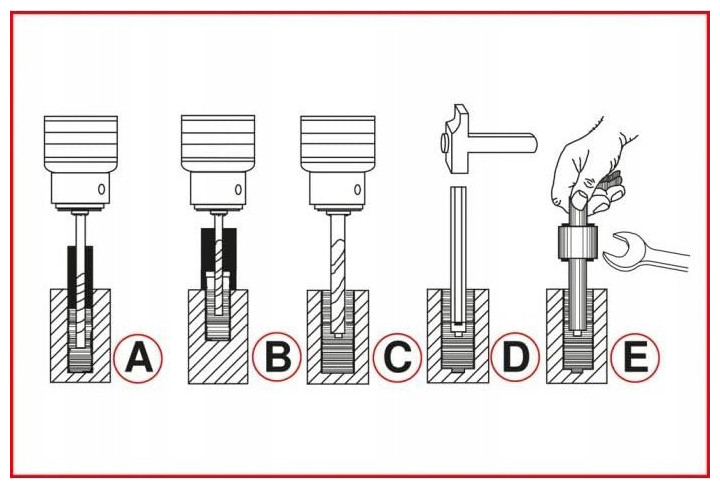 A B C D E