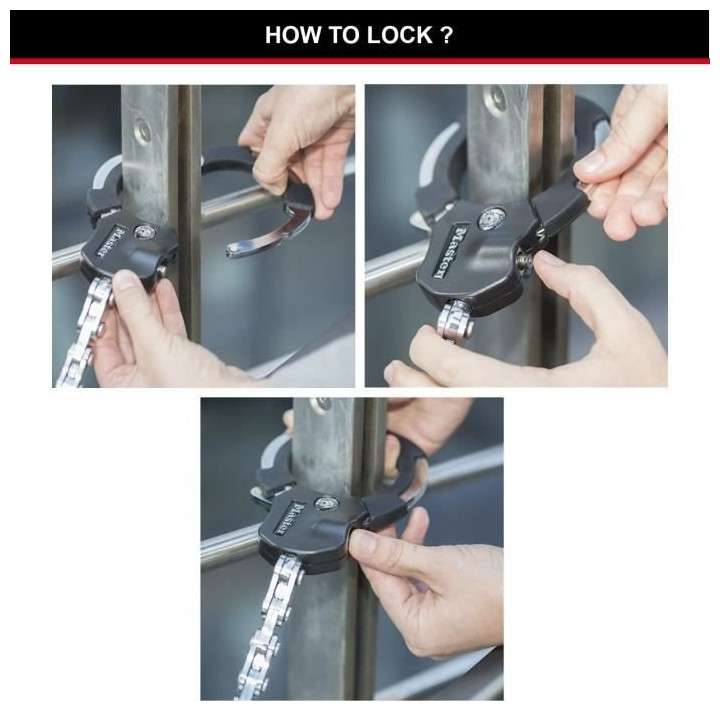 HOW TO LOCK ?

Master

Master

Master