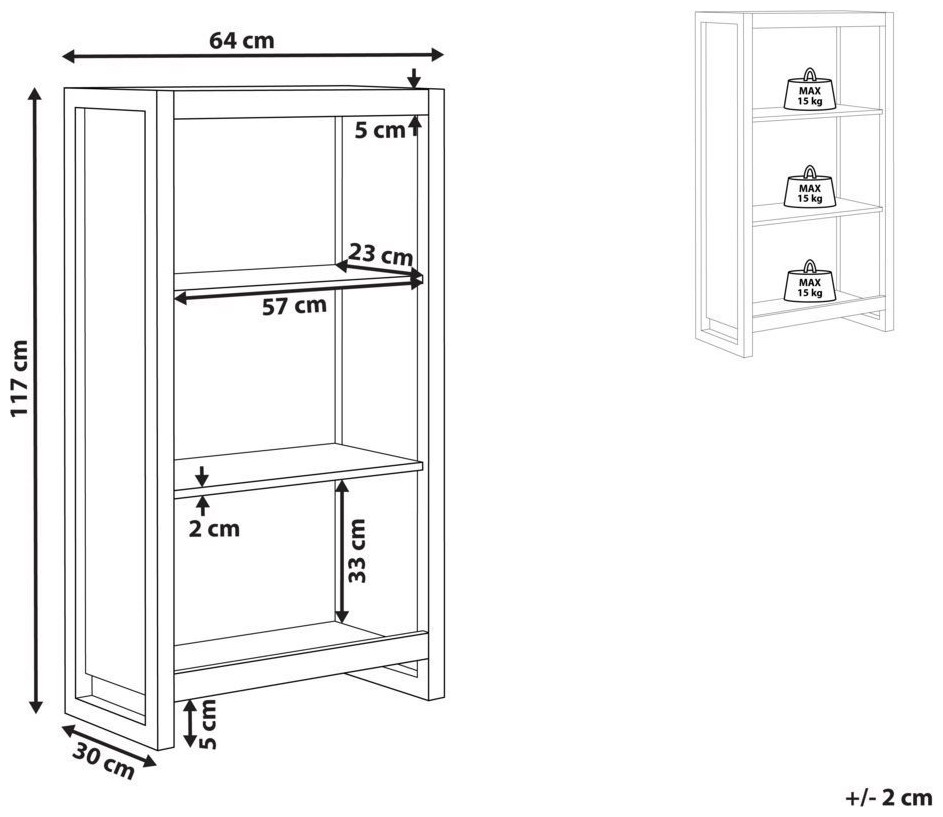 64 cm
5 cm
23 cm
57 cm
117 cm
2 cm
33 cm
5 cm
30 cm

MAX 15 kg
MAX 15 kg
MAX 15 kg

+/- 2 cm