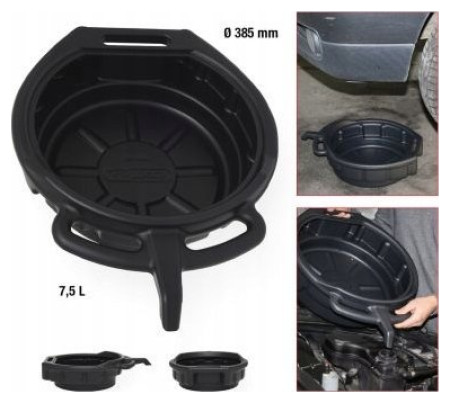 Ø 385 mm

7,5 L