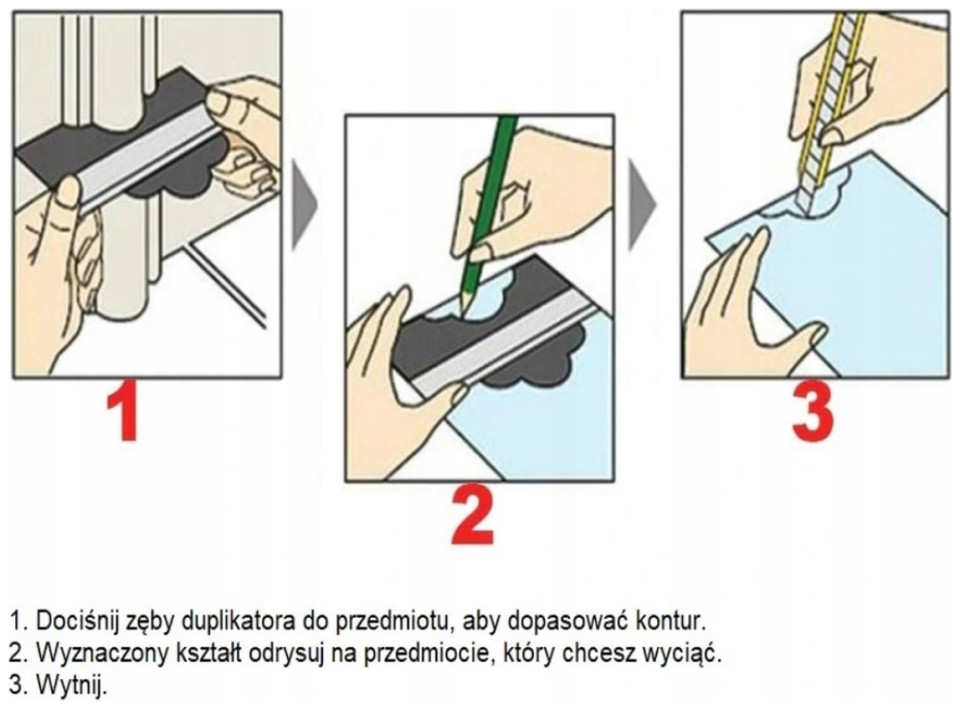 1

2

3

1. Dociśnij zęby duplikatora do przedmiotu, aby dopasować kontur.
2. Wyznaczony kształt odrysuj na przedmiocie, który chcesz wyciąć.
3. Wytnij.