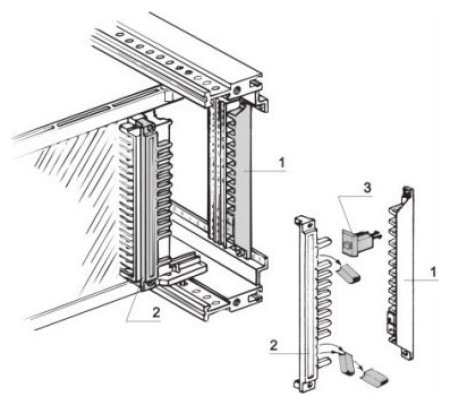 1
3
1
2
2