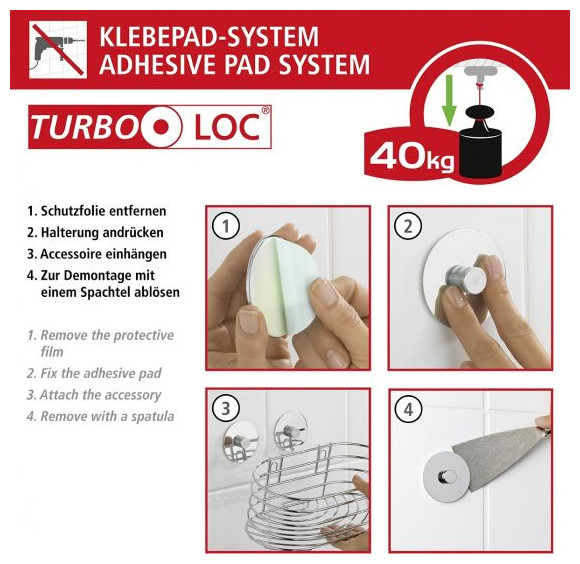 KLEBEPAD-SYSTEM
ADHESIVE PAD SYSTEM

TURBO LOC®

40kg

1. Schutzfolie entfernen
2. Halterung andrücken
3. Accessoire einhängen
4. Zur Demontage mit einem Spachtel ablösen

1. Remove the protective film
2. Fix the adhesive pad
3. Attach the accessory
4. Remove with a spatula

1

2

3

4