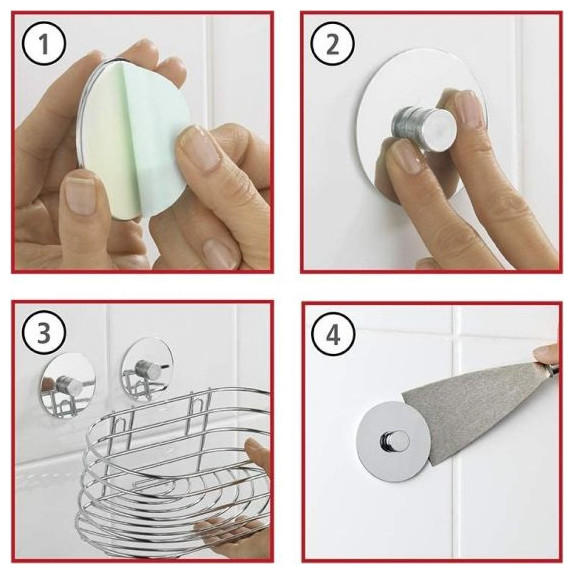 1

2

3

4