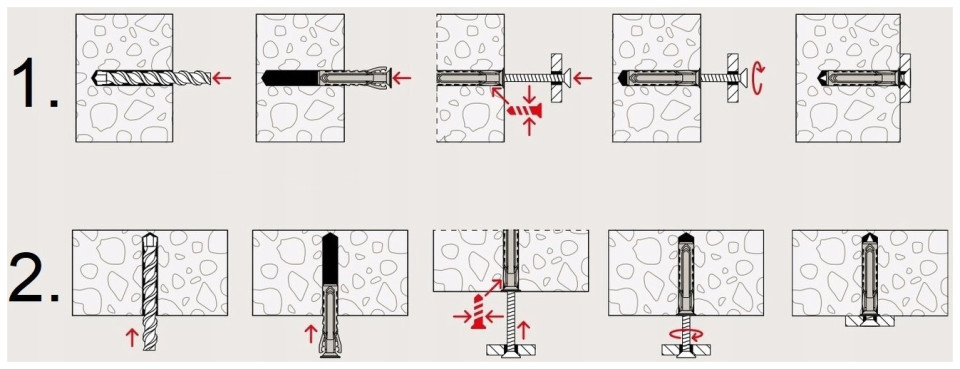 1.

2.