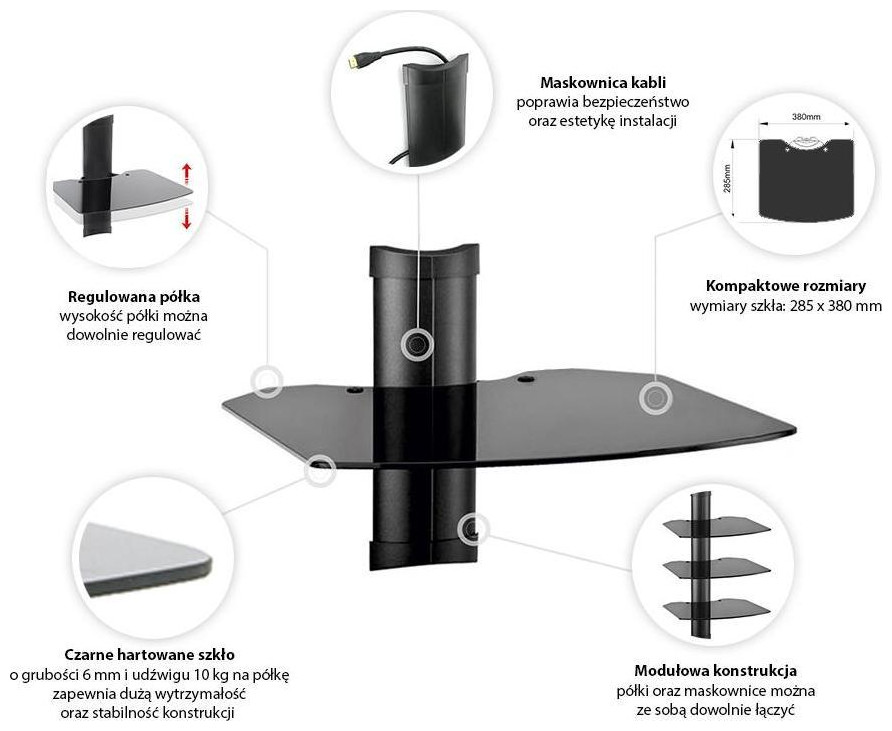 Maskownica kabli
poprawia bezpieczeństwo oraz estetykę instalacji

380mm

285mm

Regulowana półka
wysokość półki można dowolnie regulować

Kompaktowe rozmiary
wymiary szkła: 285 x 380 mm

Czarne hartowane szkło
o grubości 6 mm i udźwigu 10 kg na półkę zapewnia dużą wytrzymałość oraz stabilność konstrukcji

Modułowa konstrukcja
półki oraz maskownice można ze sobą dowolnie łączyć