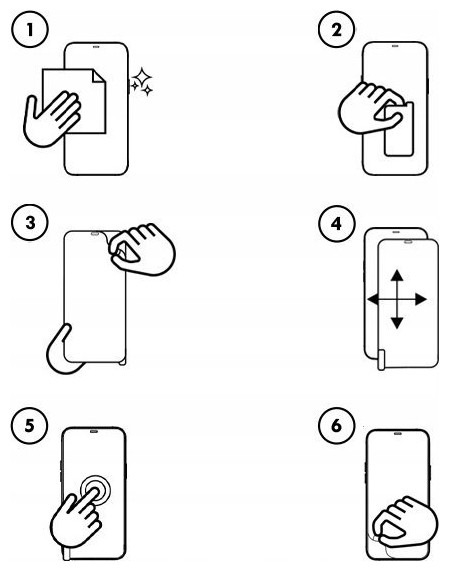 1

2

3

4

5

6