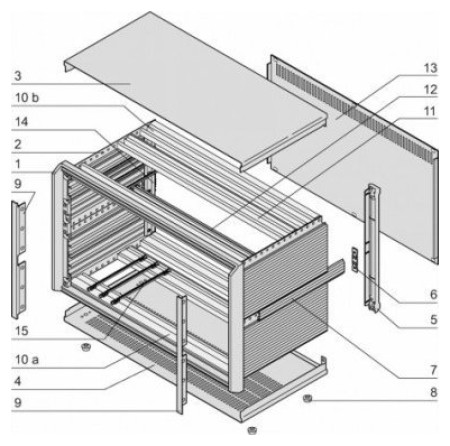 3
10 b
14
2
1
9
15
10 a
4
9
13
12
11
6
5
7
8