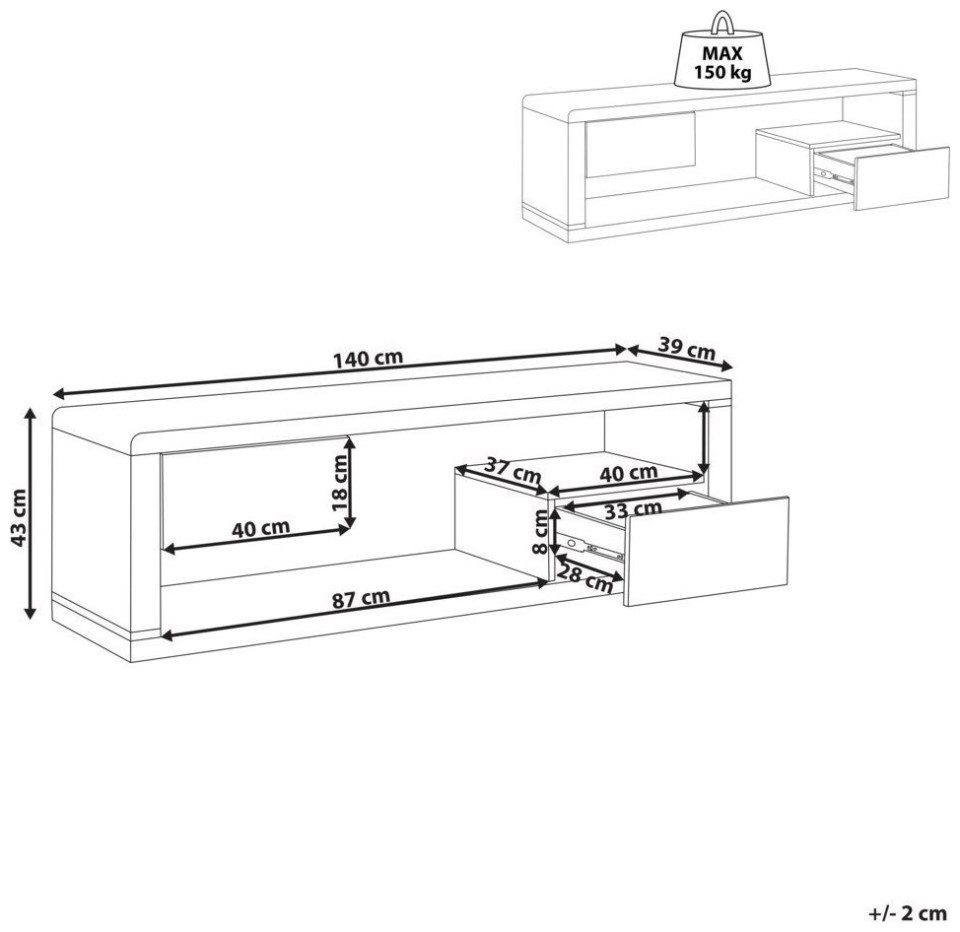 MAX
150 kg

140 cm
39 cm
43 cm
18 cm
40 cm
37 cm
40 cm
33 cm
8 cm
28 cm
87 cm

+/- 2 cm