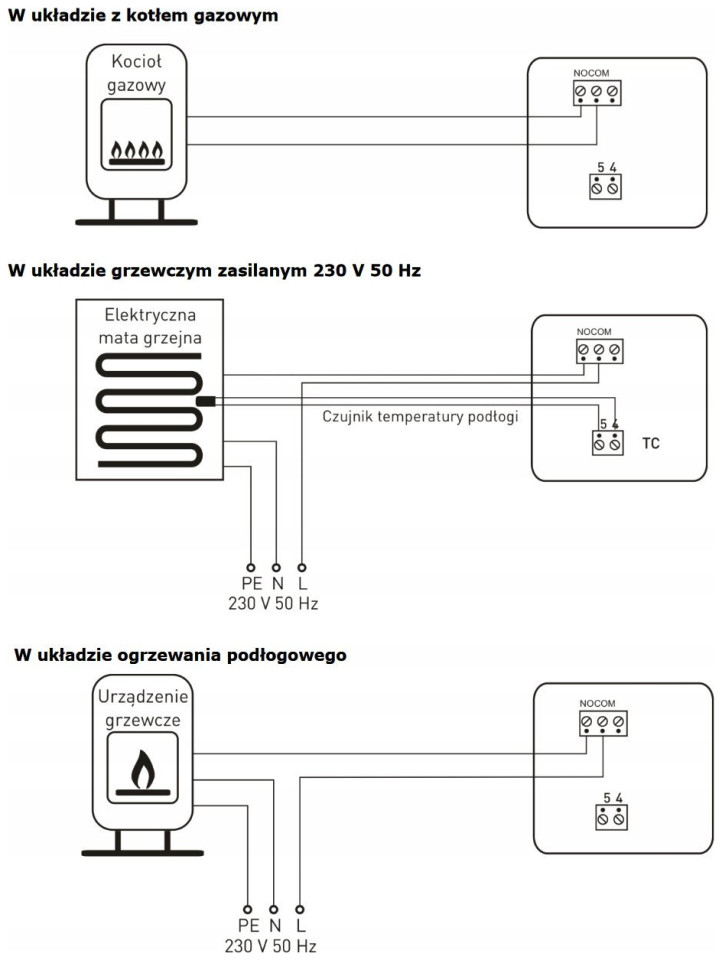 W układzie z kotłem gazowym

Kocioł gazowy

NOCOM

5 4

W układzie grzewczym zasilanym 230 V 50 Hz

Elektryczna mata grzejna

NOCOM

Czujnik temperatury podłogi

5 4

TC

PE N L
230 V 50 Hz

W układzie ogrzewania podłogowego

Urządzenie grzewcze

NOCOM

5 4

PE N L
230 V 50 Hz