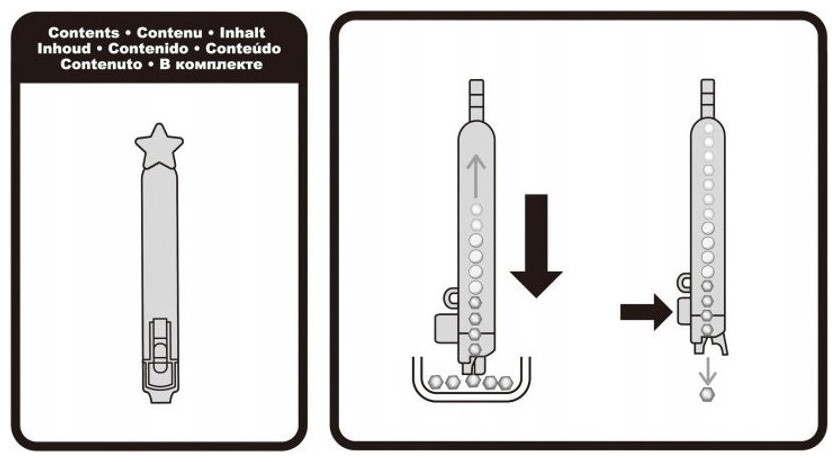 Contents • Contenu • Inhalt
Inhoud • Contenido • Conteúdo
Contenuto • В комплекте