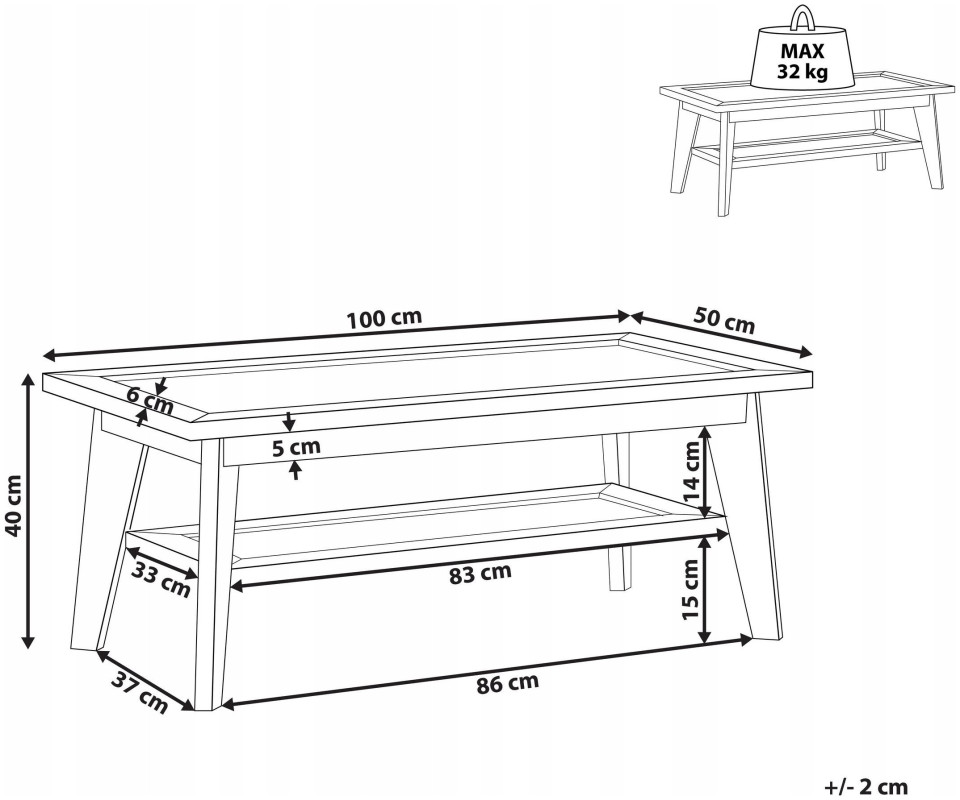 MAX
32 kg

100 cm
50 cm
6 cm
5 cm
40 cm
14 cm
33 cm
83 cm
15 cm
37 cm
86 cm

+/- 2 cm