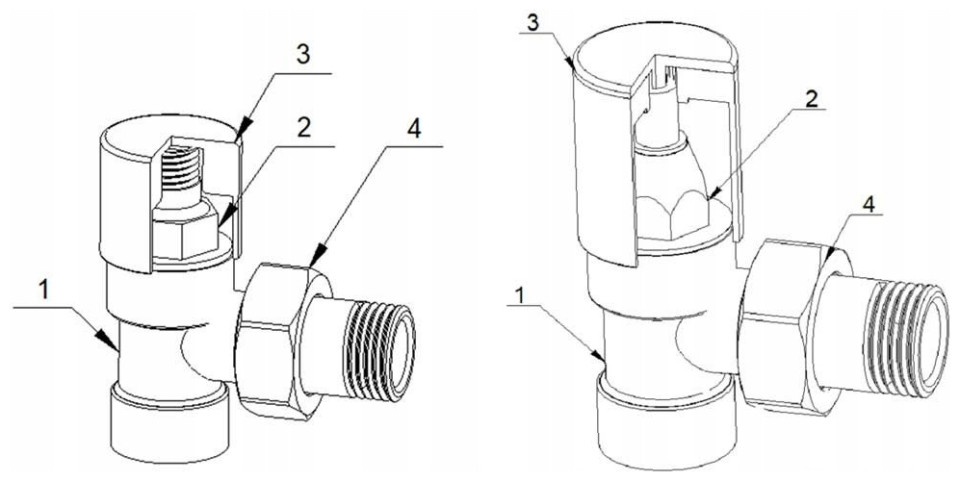 3
2
4
1
3
2
4
1