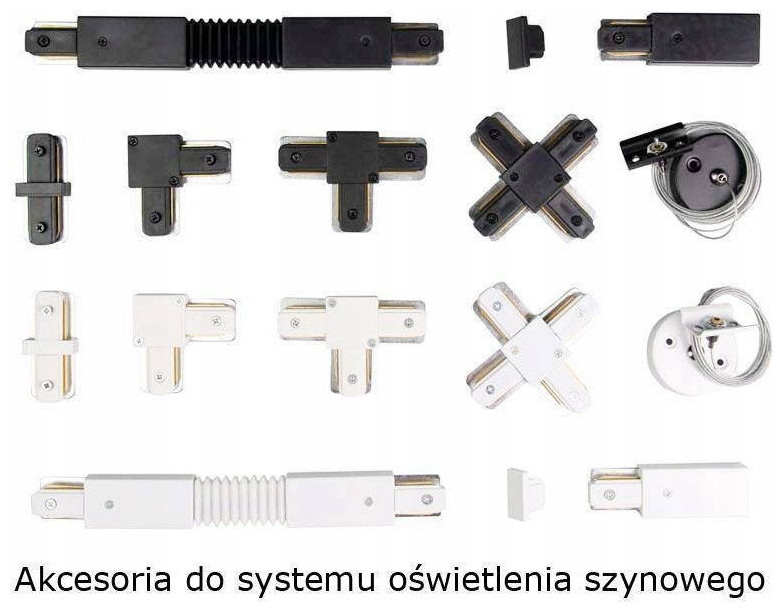 Akcesoria do systemu oświetlenia szynowego