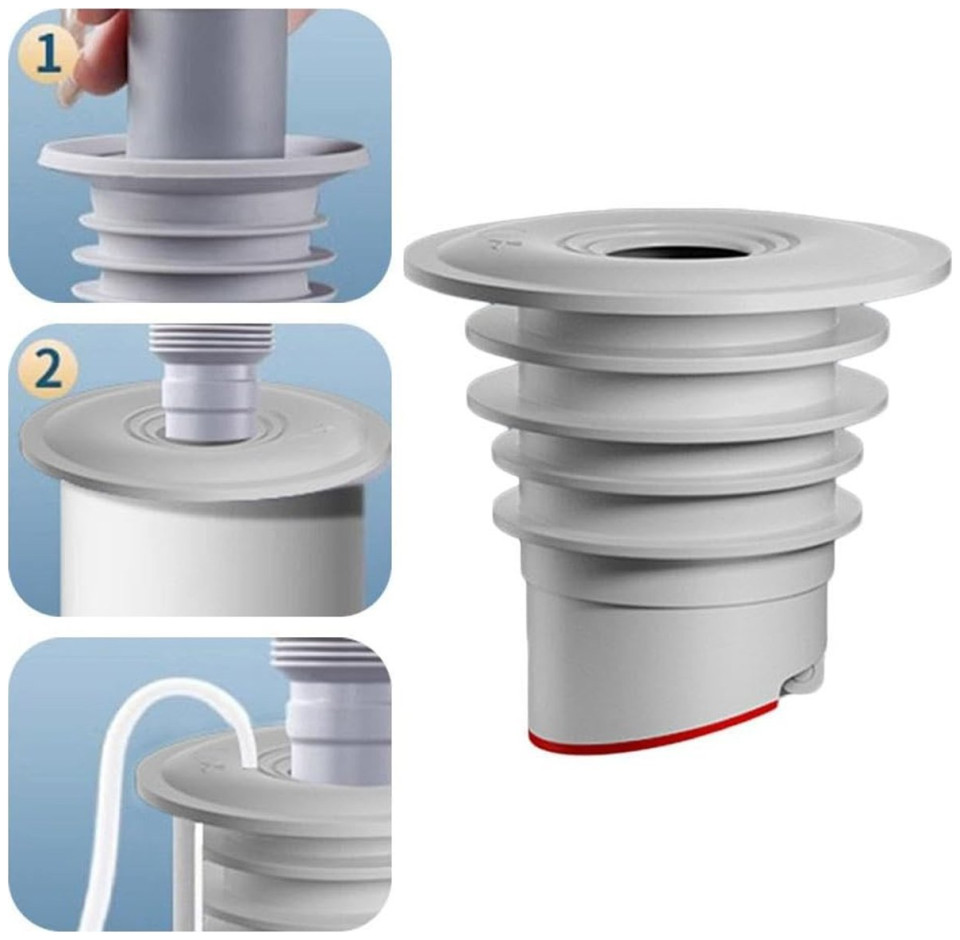 1

2