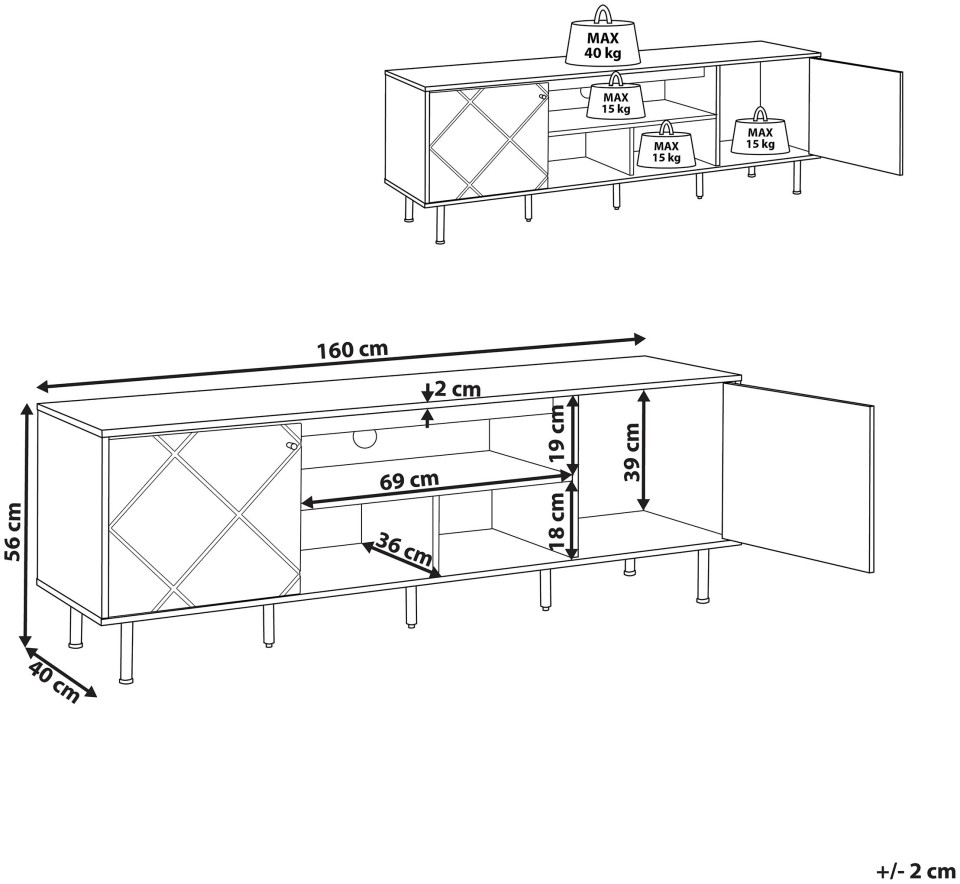 MAX
40 kg

MAX
15 kg

MAX
15 kg

MAX
15 kg

160 cm

2 cm

19 cm

39 cm

69 cm

18 cm

36 cm

56 cm

40 cm

+/- 2 cm