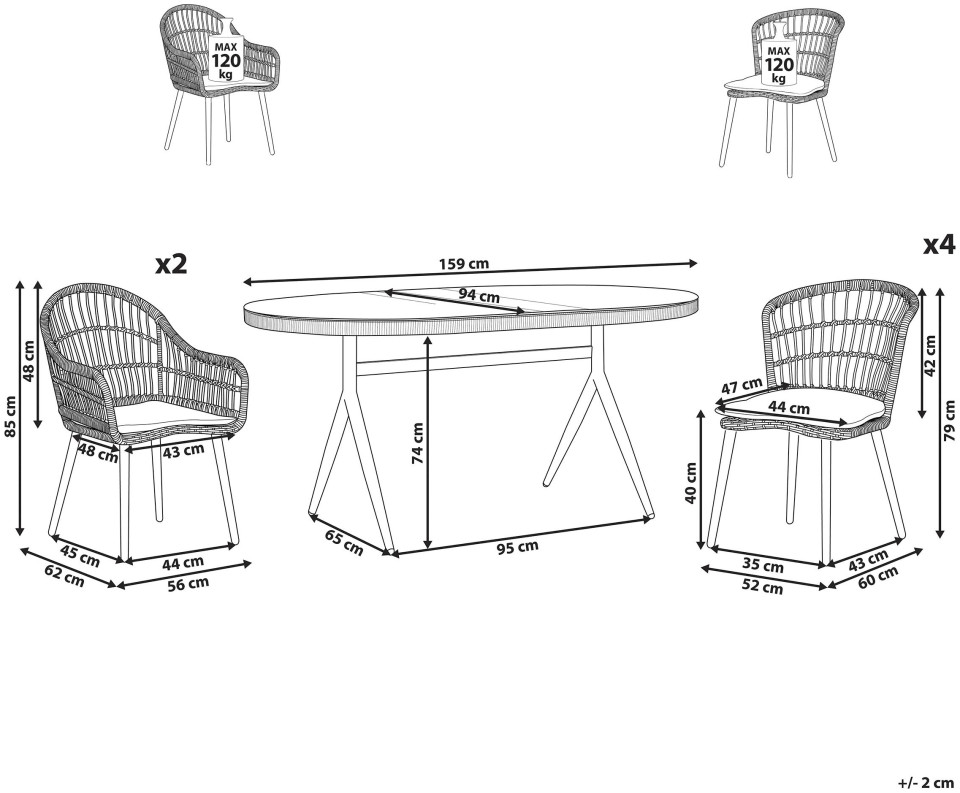 MAX
120
kg

MAX
120
kg

x2

85 cm
48 cm
48 cm
43 cm
45 cm
44 cm
62 cm
56 cm

159 cm
94 cm
74 cm
65 cm
95 cm

x4

42 cm
79 cm
47 cm
44 cm
40 cm
35 cm
43 cm
52 cm
60 cm

+/- 2 cm