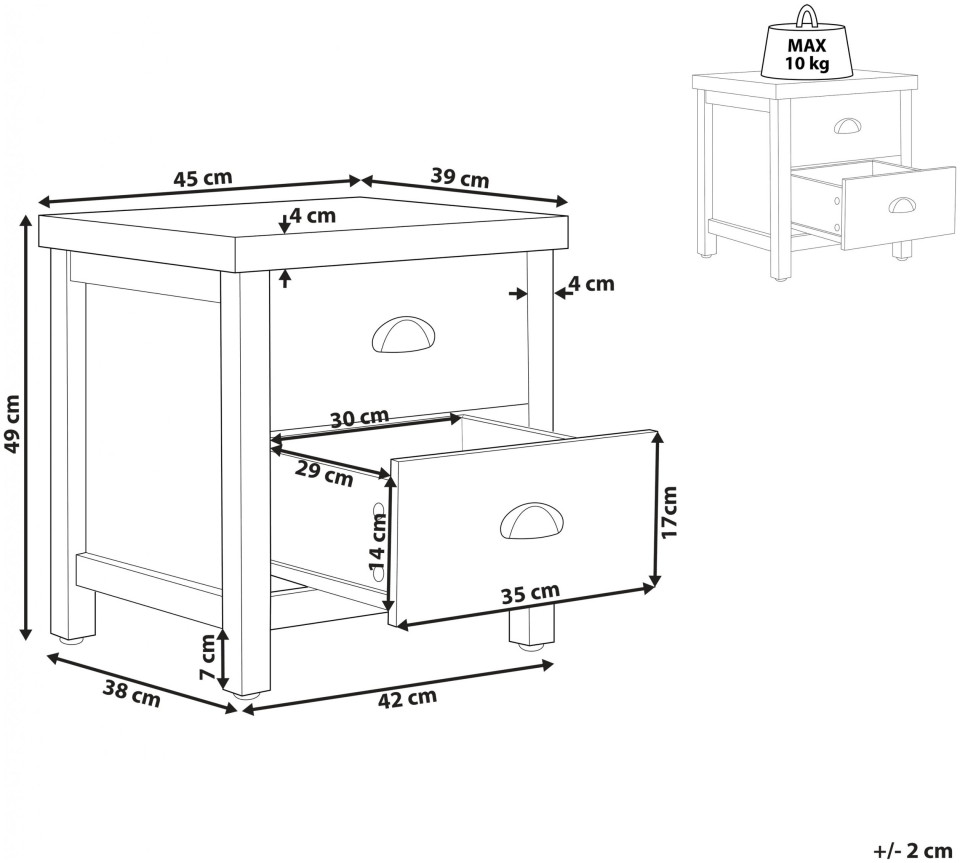 MAX
10 kg

45 cm
39 cm
4 cm
4 cm
49 cm
30 cm
29 cm
14 cm
17cm
35 cm
7 cm
38 cm
42 cm

+/- 2 cm