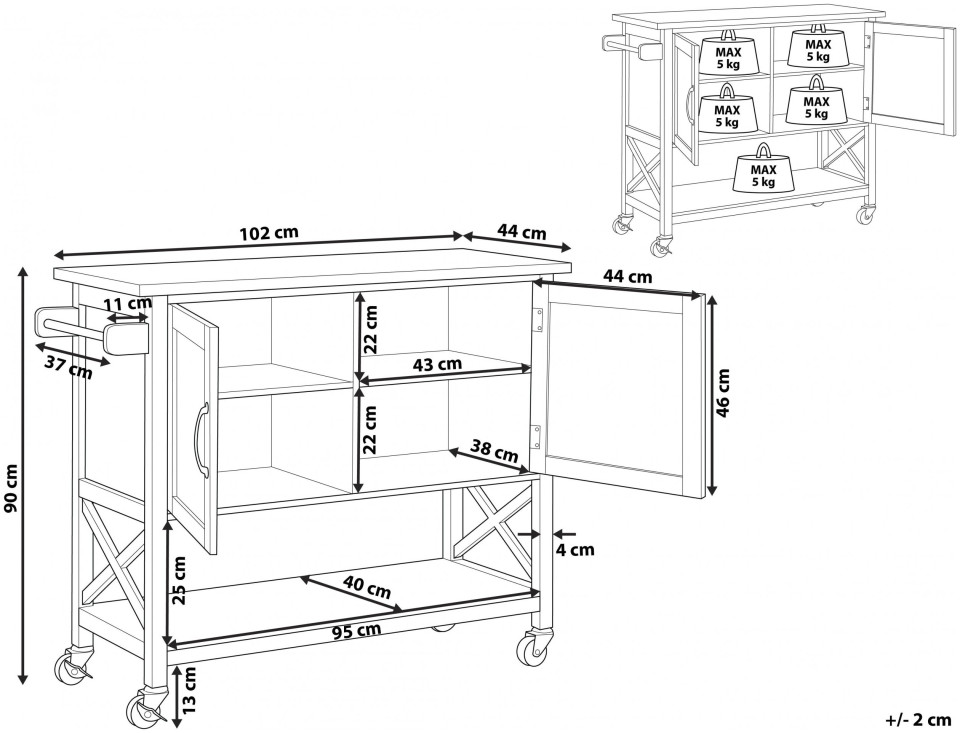 MAX
5 kg
MAX
5 kg
MAX
5 kg
MAX
5 kg
MAX
5 kg

102 cm
44 cm
44 cm
11 cm
37 cm
22 cm
43 cm
22 cm
38 cm
46 cm
90 cm
4 cm
25 cm
40 cm
95 cm
13 cm
+/- 2 cm