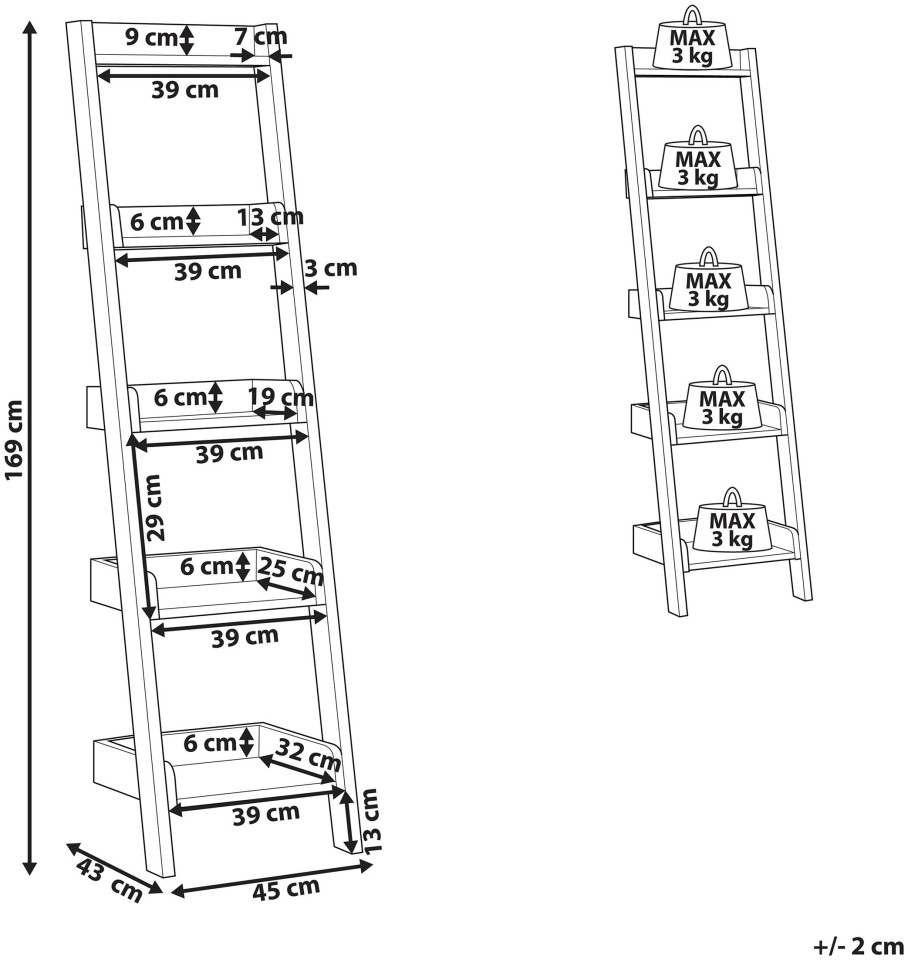 169 cm

9 cm
7 cm
39 cm
6 cm
13 cm
39 cm
3 cm
6 cm
19 cm
39 cm
29 cm
6 cm
25 cm
39 cm
6 cm
32 cm
39 cm
13 cm
43 cm
45 cm

MAX 3 kg
MAX 3 kg
MAX 3 kg
MAX 3 kg
MAX 3 kg

+/- 2 cm