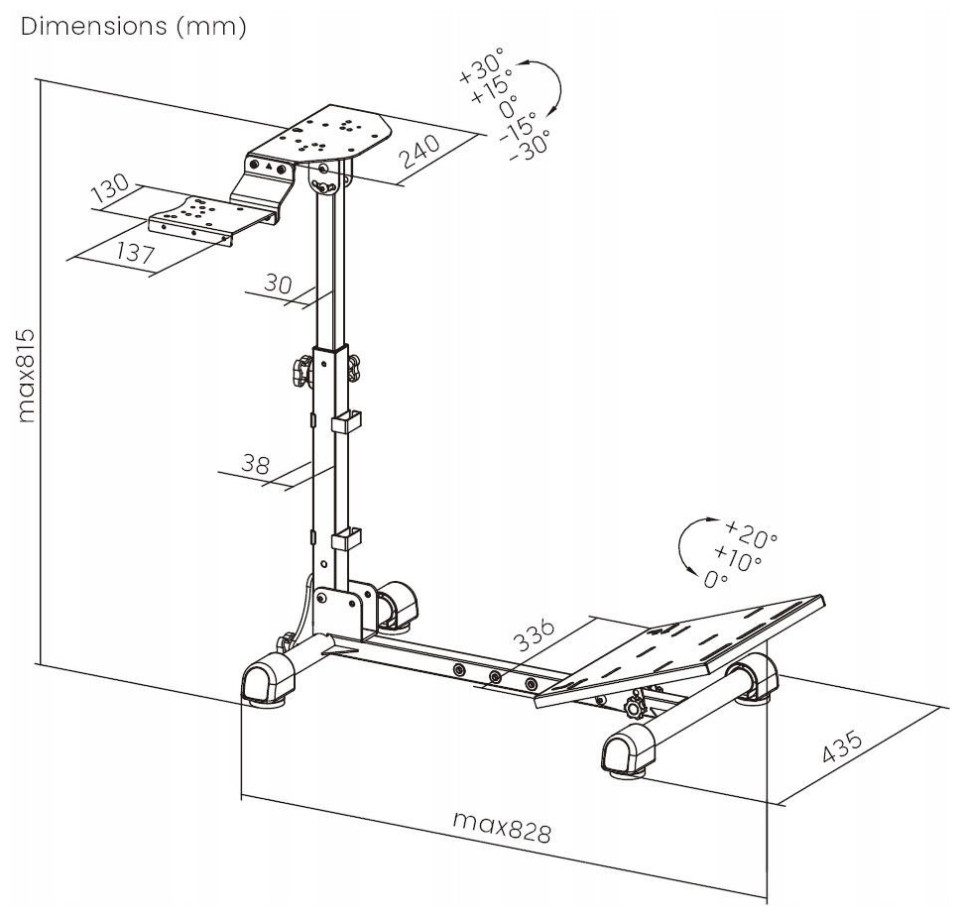 Dimensions (mm)

+30°
+15°
0°
-15°
-30°

240

130

137

30

max815

38

+20°
+10°
0°

336

435

max828