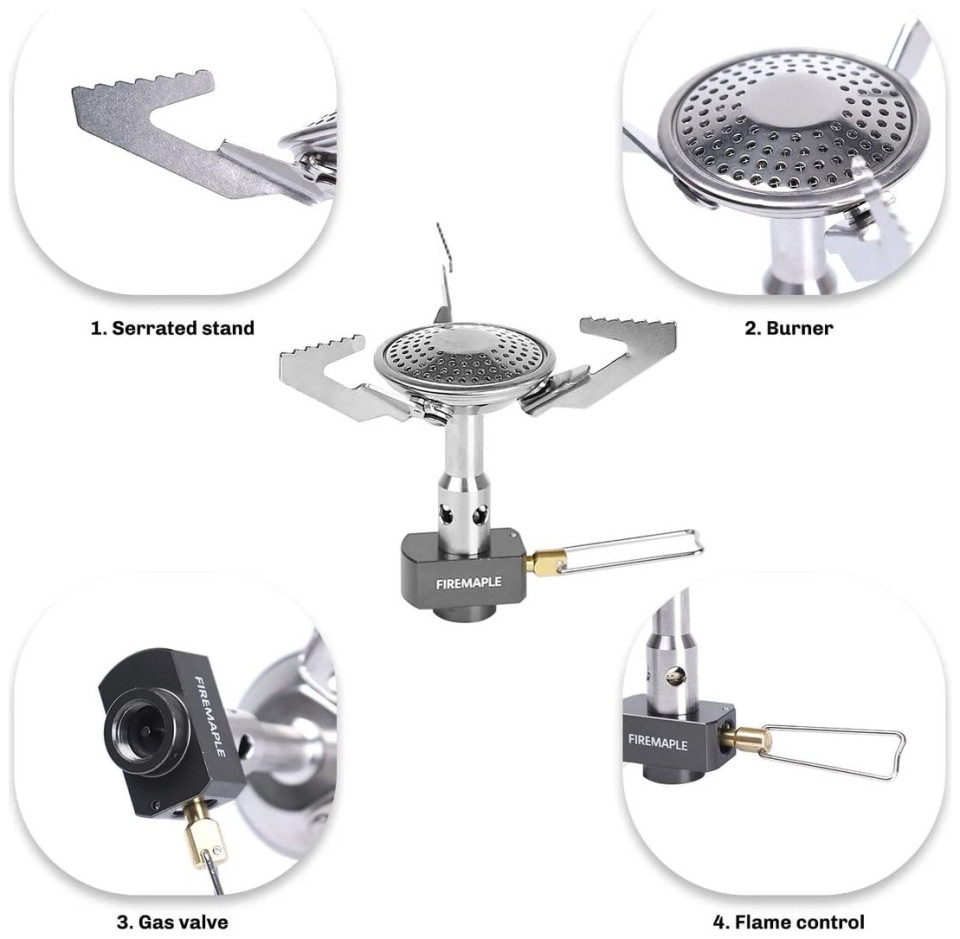 1. Serrated stand

2. Burner

FIREMAPLE

FIREMAPLE

FIREMAPLE

3. Gas valve

4. Flame control