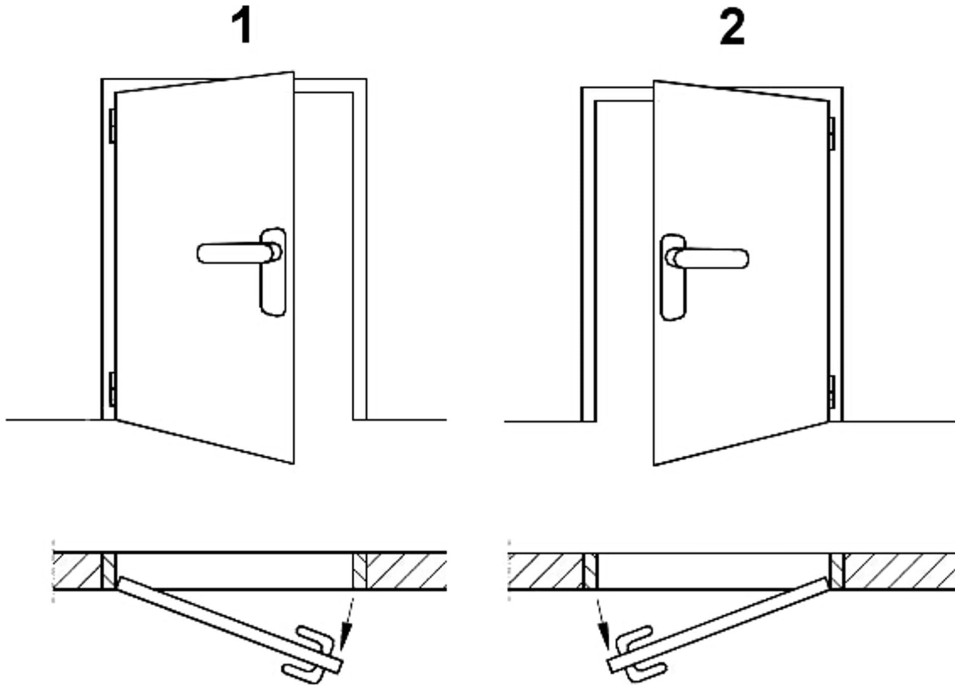 1

2