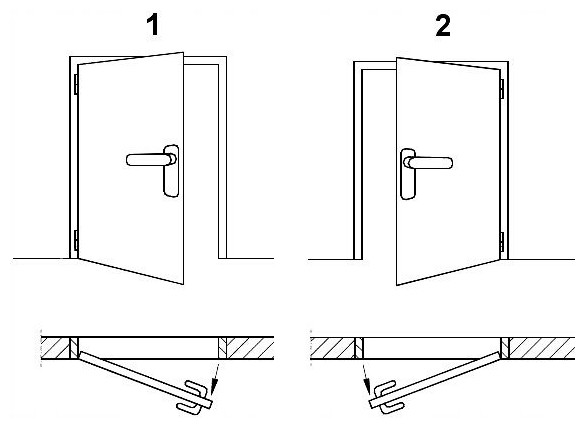 1

2